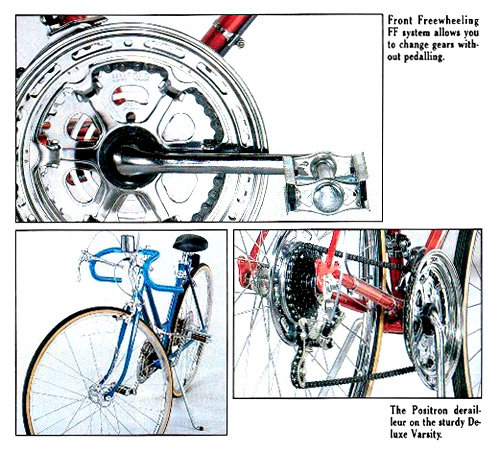 Front Freewheeling FF system allows you to change gears without pedalling.

The Positron derailleur on the sturdy Deluxe Varsity.